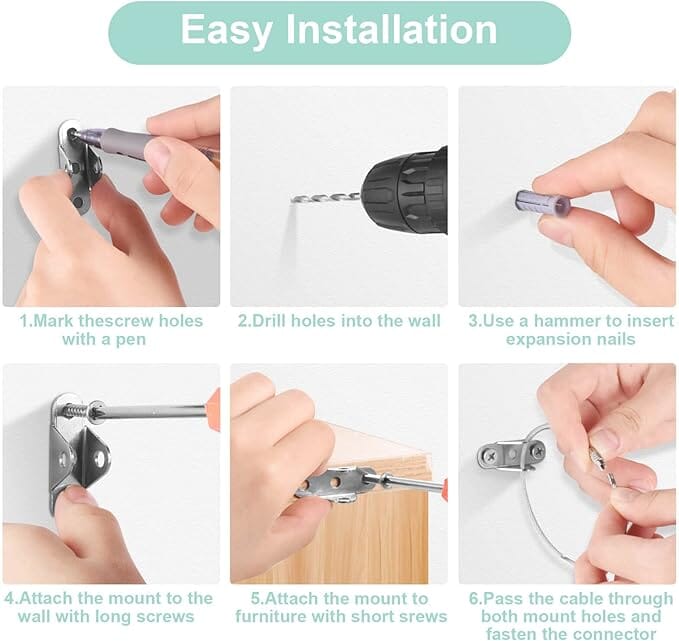 Easy Installation

1.Mark thescrew holes with a pen

2.Drill holes into the wall

3.Use a hammer to insert expansion nails

4.Attach the mount to the wall with long screws

5.Attach the mount to furniture with short srews

6.Pass the cable through both mount holes and fasten the connector